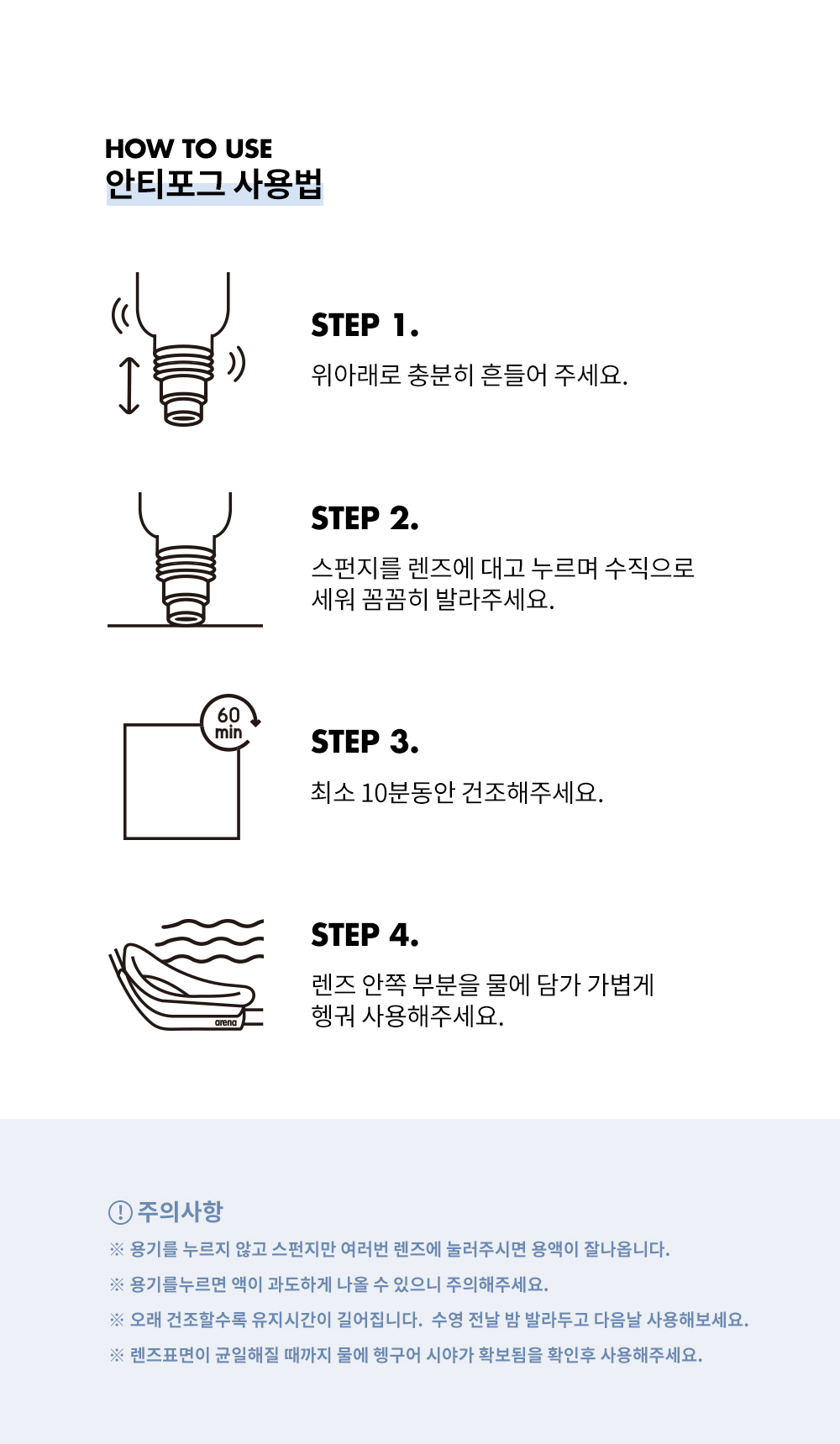 HOW TO USE
안티포그 사용법

STEP 1.
위아래로 충분히 흔들어 주세요.

STEP 2.
스펀지를 렌즈에 대고 누르며 수직으로 세워 꼼꼼히 발라주세요.

60 min

STEP 3.
최소 10분동안 건조해주세요.

arena

STEP 4.
렌즈 안쪽 부분을 물에 담가 가볍게 헹궈 사용해주세요.

! 주의사항
※ 용기를 누르지 않고 스펀지만 여러번 렌즈에 눌러주시면 용액이 잘나옵니다.
※ 용기를누르면 액이 과도하게 나올 수 있으니 주의해주세요.
※ 오래 건조할수록 유지시간이 길어집니다. 수영 전날 밤 발라두고 다음날 사용해보세요.
※ 렌즈표면이 균일해질 때까지 물에 헹구어 시야가 확보됨을 확인후 사용해주세요.